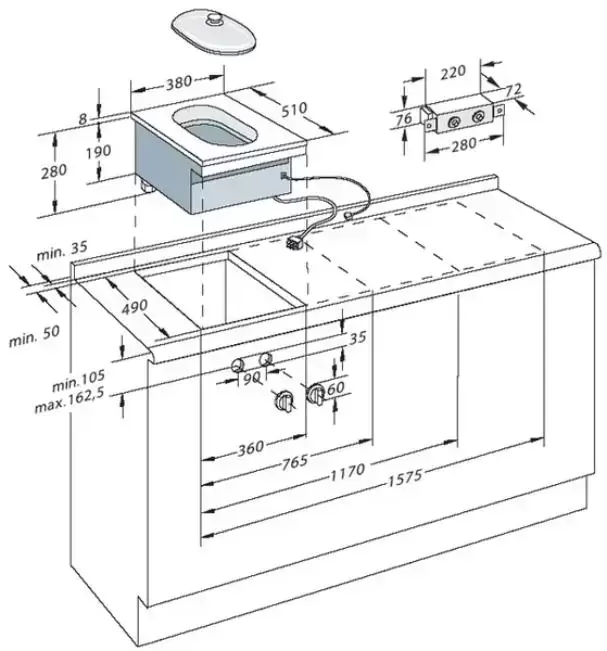 380
510
8
190
280
220
72
76
280
min. 35
490
min. 50
35
min.105
max.162,5
90
60
360
765
1170
1575