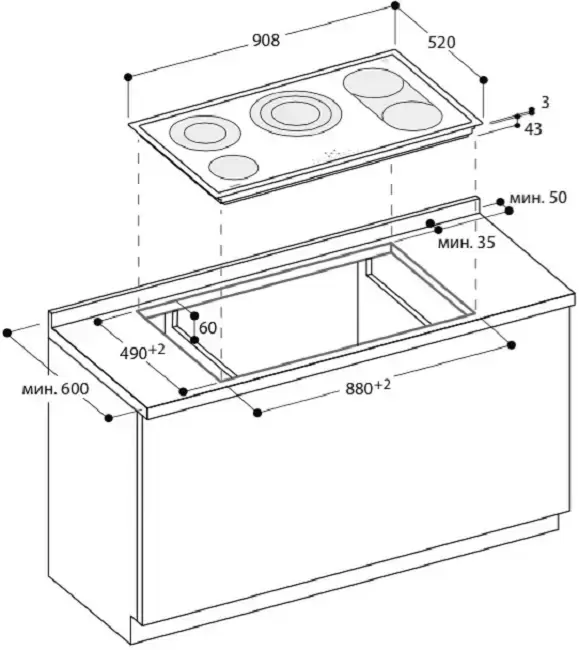 908
520
3
43
мин. 50
мин. 35
60
$490^{+2}$
мин. 600
$880^{+2}$