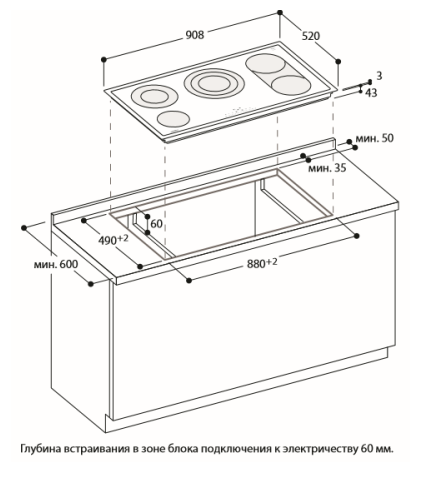 908

520

3

43

мин. 50

мин. 35

60

$490^{+2}$

мин. 600

$880^{+2}$

Глубина встраивания в зоне блока подключения к электричеству 60 мм.