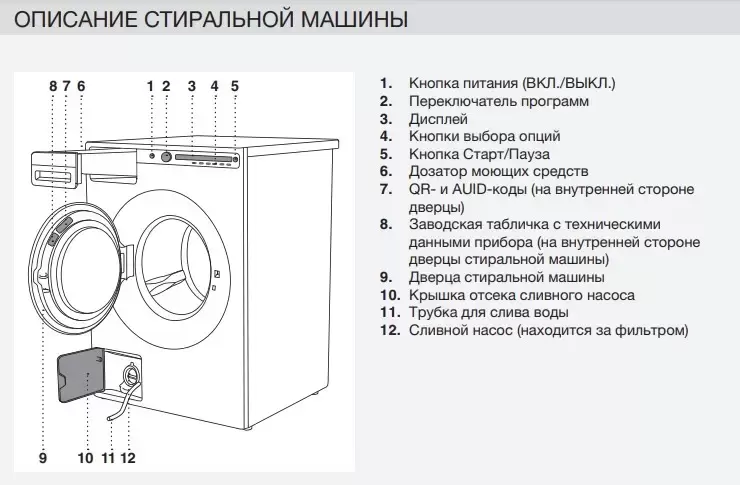 ОПИСАНИЕ СТИРАЛЬНОЙ МАШИНЫ

8 7 6
1 2 3 4 5

9 10 11 12

1. Кнопка питания (ВКЛ./ВЫКЛ.)
2. Переключатель программ
3. Дисплей
4. Кнопки выбора опций
5. Кнопка Старт/Пауза
6. Дозатор моющих средств
7. QR- и AUID-коды (на внутренней стороне дверцы)
8. Заводская табличка с техническими данными прибора (на внутренней стороне дверцы стиральной машины)
9. Дверца стиральной машины
10. Крышка отсека сливного насоса
11. Трубка для слива воды
12. Сливной насос (находится за фильтром)