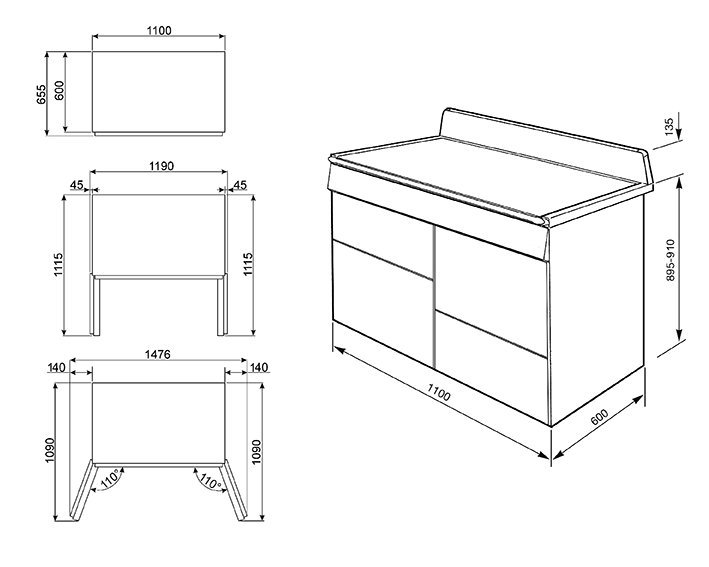 1100
655
600

1190
45
45
1115
1115

1476
140
140
1090
1090
110°
110°

135
895-910
1100
600