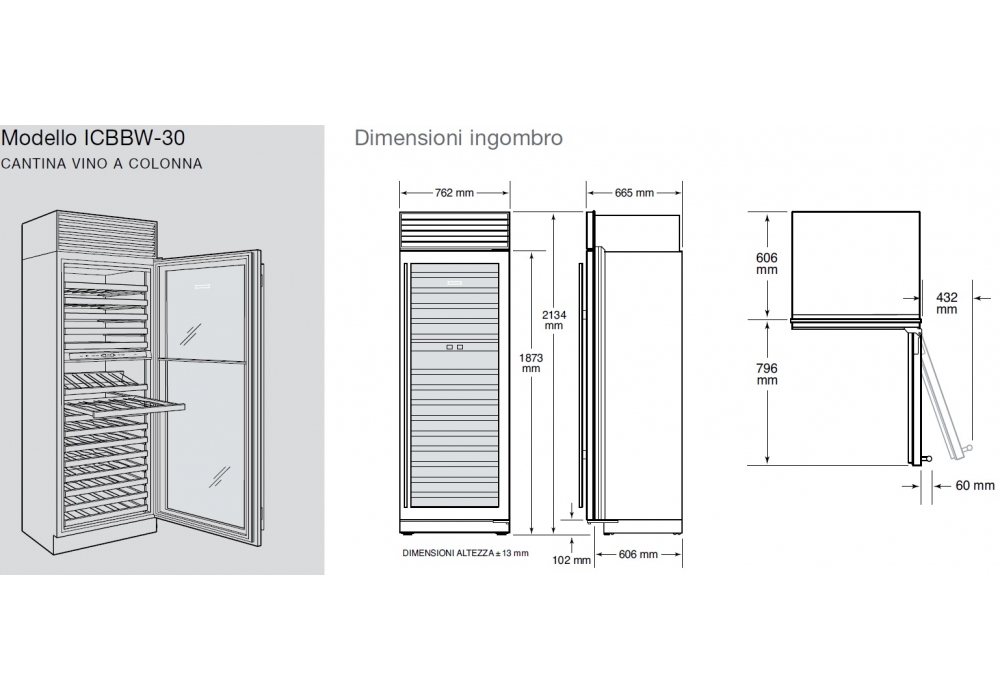 Modello ICBBW-30
CANTINA VINO A COLONNA

Dimensioni ingombro

762 mm
665 mm
2134 mm
1873 mm
DIMENSIONI ALTEZZA ± 13 mm
102 mm
606 mm
606 mm
432 mm
796 mm
60 mm