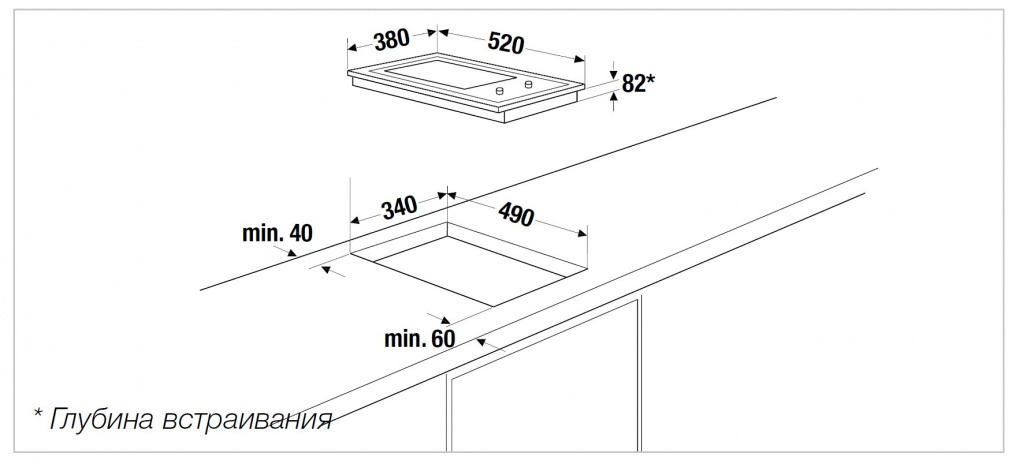 380
520
82*
340
490
min. 40
min. 60
* Глубина встраивания