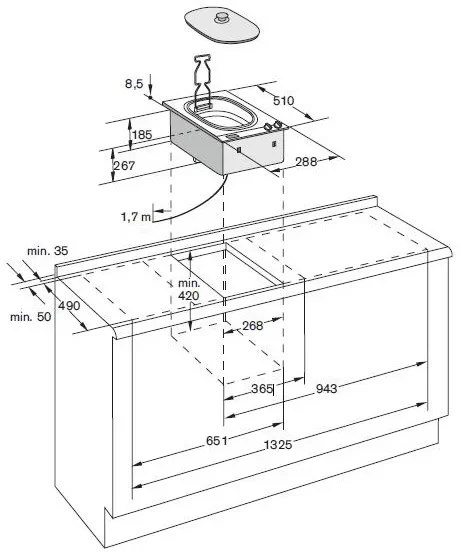 8,5
510
185
267
288
1,7 m
min. 35
min. 420
490
min. 50
268
365
943
651
1325