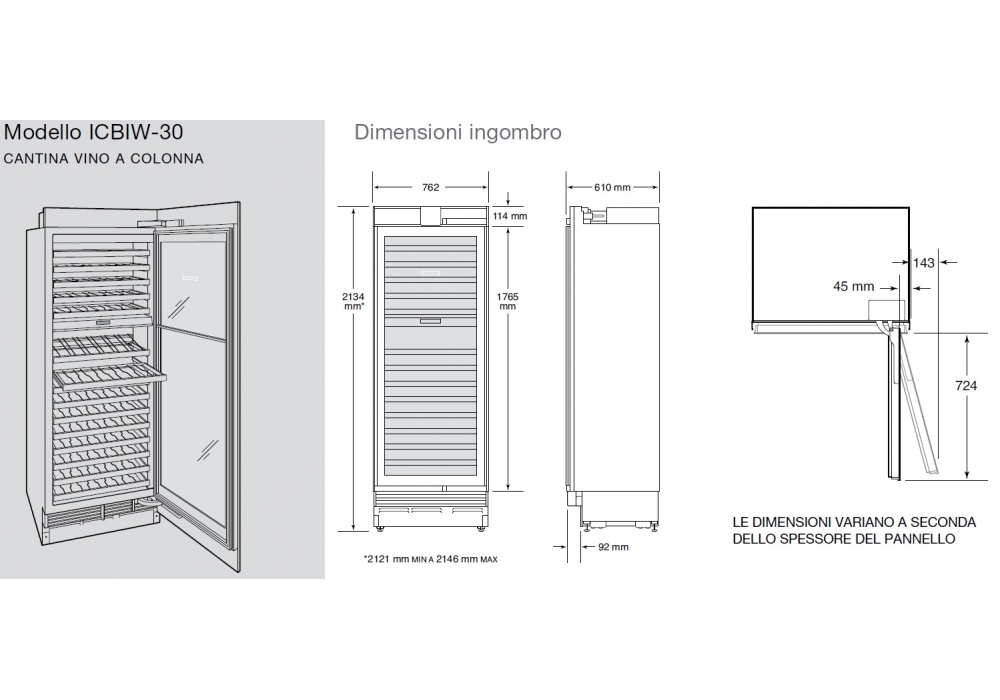 Modello ICBIW-30

CANTINA VINO A COLONNA

Dimensioni ingombro

762

114 mm

2134 mm*

1765 mm

*2121 mm MIN A 2146 mm MAX

610 mm

92 mm

143

45 mm

724

LE DIMENSIONI VARIANO A SECONDA DELLO SPESSORE DEL PANNELLO