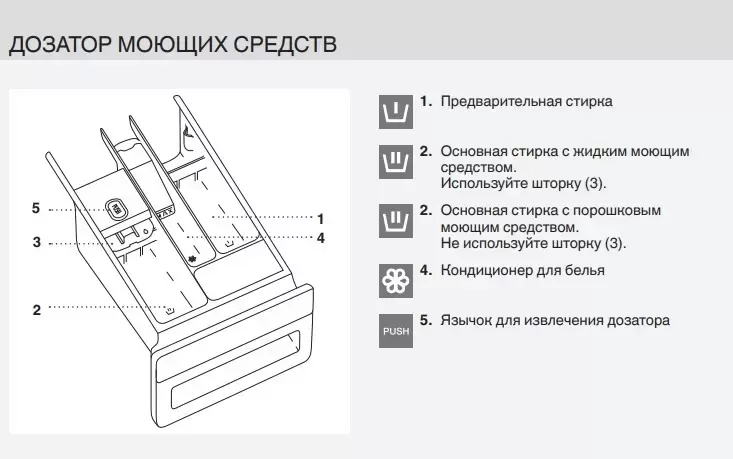 ДОЗАТОР МОЮЩИХ СРЕДСТВ

5
3
2
1
4
PUSH

1. Предварительная стирка

2. Основная стирка с жидким моющим средством. Используйте шторку (3).

2. Основная стирка с порошковым моющим средством. Не используйте шторку (3).

4. Кондиционер для белья

PUSH
5. Язычок для извлечения дозатора