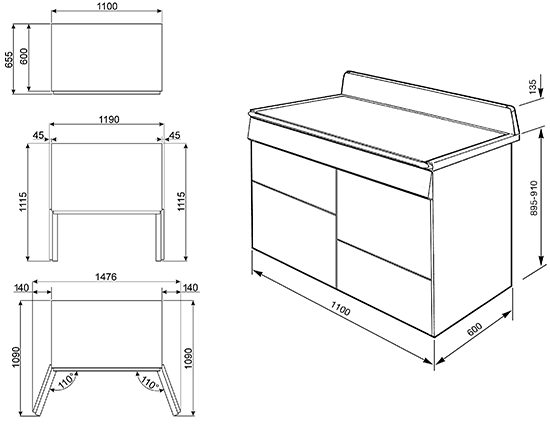 1100
655
600

1190
45
45
1115
1115

1476
140
140
1090
1090
110°
110°

135
895-910
1100
600