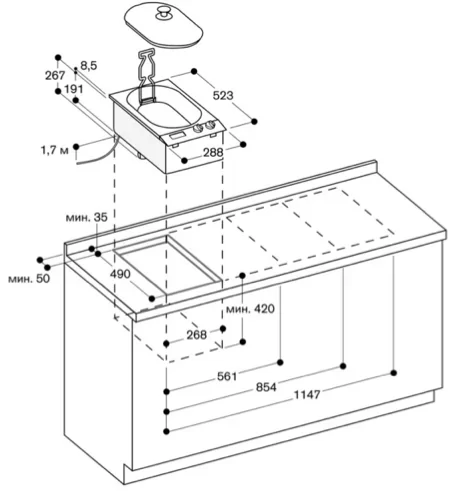 267
8,5
191
523
1,7 м
288
мин. 35
мин. 50
490
мин. 420
268
561
854
1147