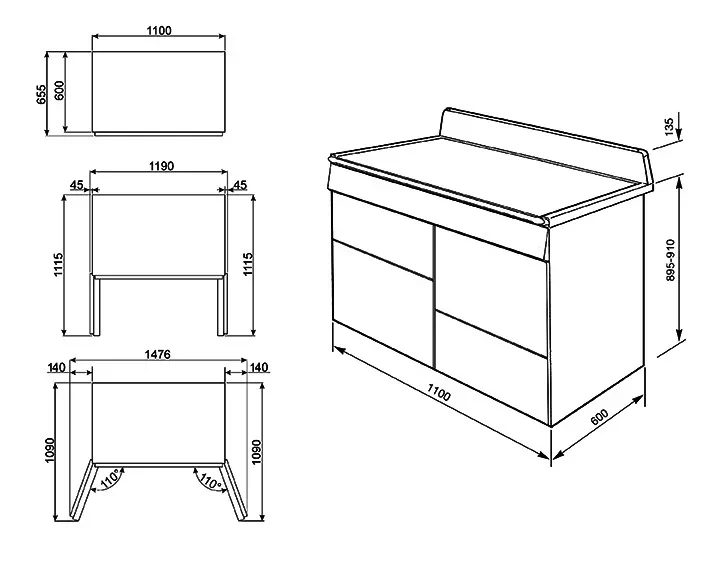 1100
655
600
1190
45
45
1115
1115
1476
140
140
1090
1090
110°
110°
135
895-910
1100
600