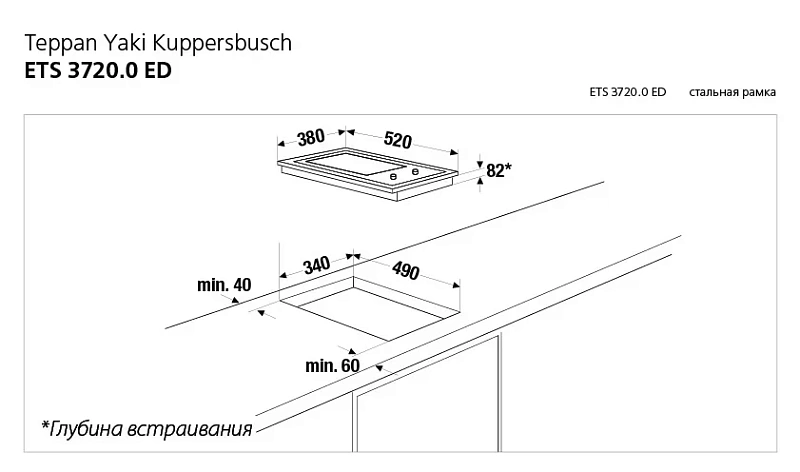 Teppan Yaki Kuppersbusch
ETS 3720.0 ED

ETS 3720.0 ED стальная рамка

380
520
82*
340
490
min. 40
min. 60
*Глубина встраивания